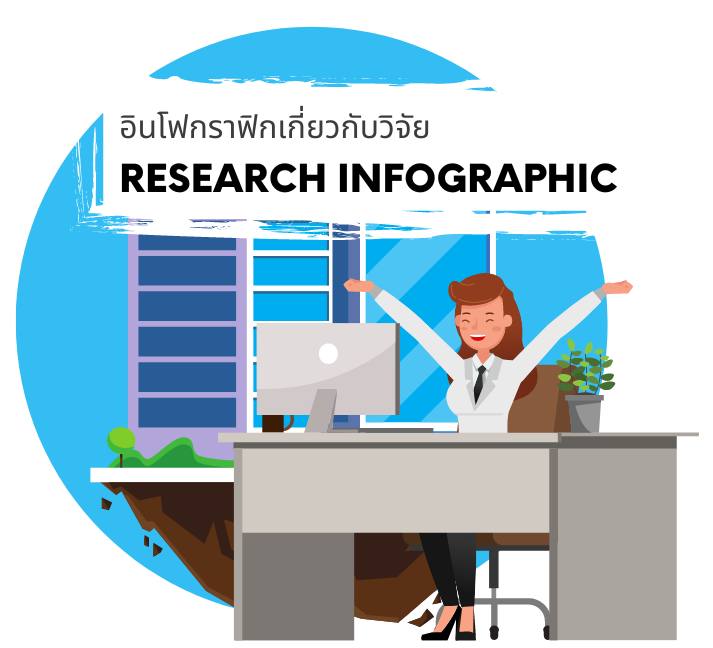 อินโฟกราฟิกเกี่ยวกับวิจัย
RESEARCH INFOGRAPHIC